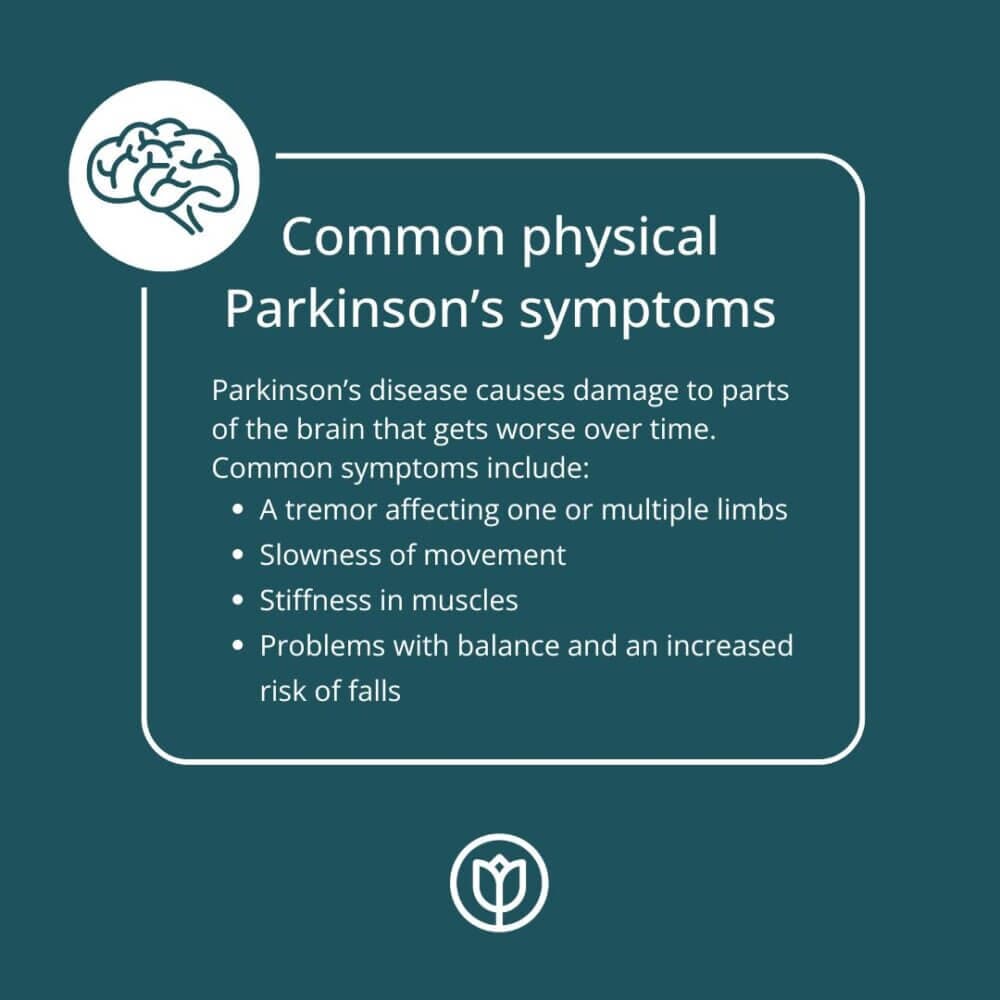 Common physical Parkinson’s symptoms

Parkinson’s disease causes damage to parts of the brain that gets worse over time. Common symptoms include:

- A tremor affecting one or multiple limbs
- Slowness of movement
- Stiffness in muscles
- Problems with balance and an increased risk of falls